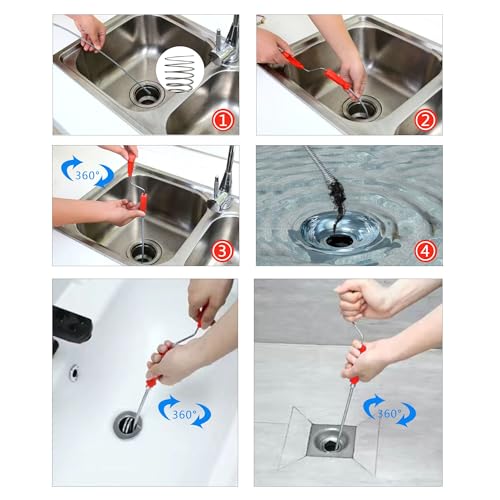 ①

②

360°

③

④

360°

360°