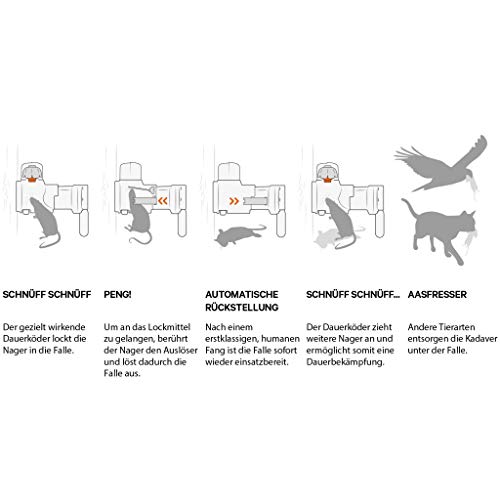 SCHNÜFF SCHNÜFF

Der gezielt wirkende Dauerköder lockt die Nager in die Falle.

PENG!

Um an das Lockmittel zu gelangen, berührt der Nager den Auslöser und löst dadurch die Falle aus.

AUTOMATISCHE RÜCKSTELLUNG

Nach einem erstklassigen, humanen Fang ist die Falle sofort wieder einsatzbereit.

SCHNÜFF SCHNÜFF...

Der Dauerköder zieht weitere Nager an und ermöglicht somit eine Dauerbekämpfung.

AASFRESSER

Andere Tierarten entsorgen die Kadaver unter der Falle.