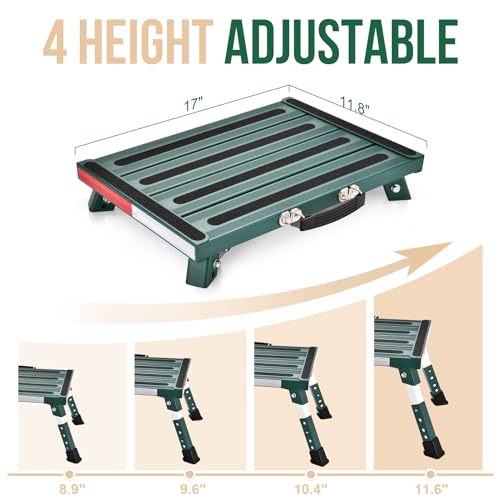 4 HEIGHT ADJUSTABLE

17"

11.8"

8.9"

9.6"

10.4"

11.6"