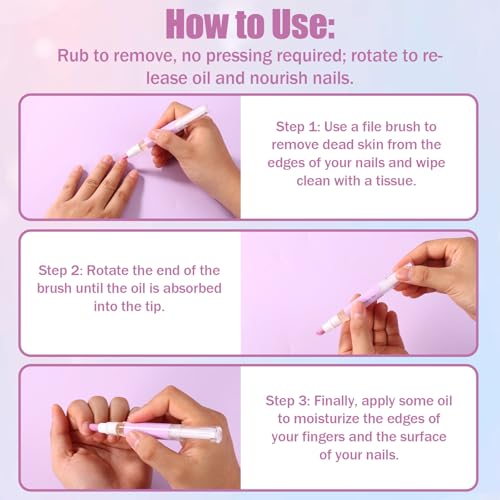 How to Use:

Rub to remove, no pressing required; rotate to release oil and nourish nails.

Step 1: Use a file brush to remove dead skin from the edges of your nails and wipe clean with a tissue.

Step 2: Rotate the end of the brush until the oil is absorbed into the tip.

Step 3: Finally, apply some oil to moisturize the edges of your fingers and the surface of your nails.