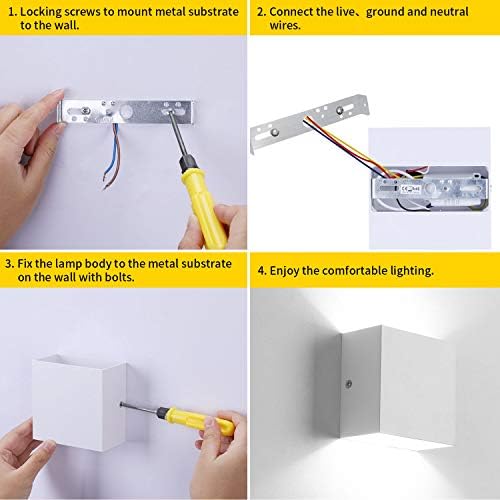 1. Locking screws to mount metal substrate to the wall.

2. Connect the live、ground and neutral wires.

3. Fix the lamp body to the metal substrate on the wall with bolts.

4. Enjoy the comfortable lighting.