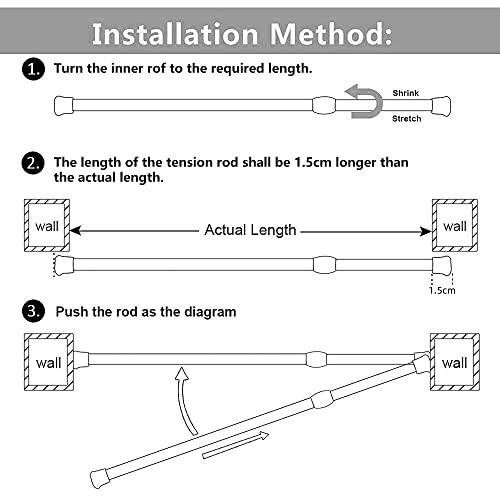 Installation Method:

1. Turn the inner rof to the required length.

Shrink

Stretch

2. The length of the tension rod shall be 1.5cm longer than the actual length.

wall

Actual Length

wall

1.5cm

3. Push the rod as the diagram

wall

wall