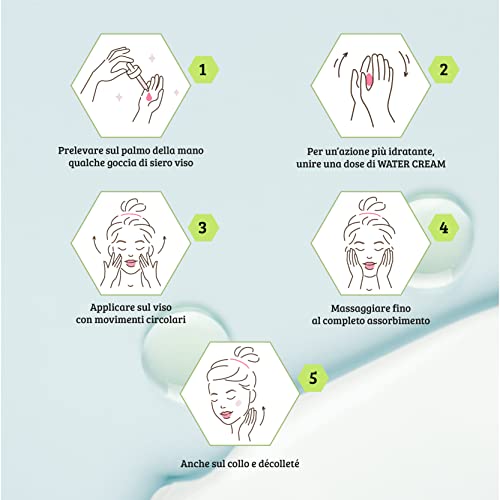 1

Prelevare sul palmo della mano qualche goccia di siero viso

2

Per un'azione più idratante, unire una dose di WATER CREAM

3

Applicare sul viso con movimenti circolari

4

Massaggiare fino al completo assorbimento

5

Anche sul collo e décolleté