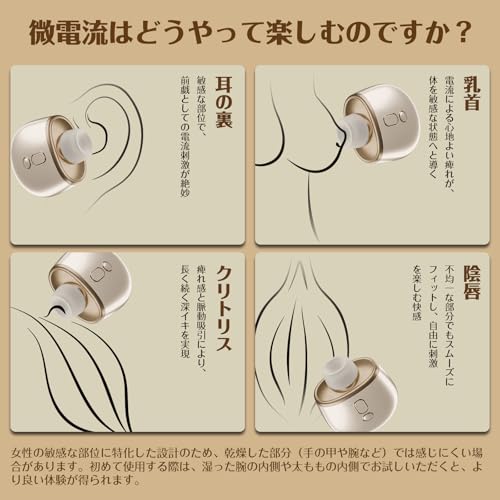 微電流はどうやって楽しむのですか？

耳の裏

敏感な部位で、前戯としての電流刺激が絶妙

乳首

電流による心地よい痺れが、体を敏感な状態へと導く

クリトリス

痺れ感と脈動吸引により、長く続く深イキを実現

陰唇

不均一な部分でもスムーズにフィットし、自由に刺激を楽しむ快感

女性の敏感な部位に特化した設計のため、乾燥した部分（手の甲や腕など）では感じにくい場合があります。初めて使用する際は、湿った腕の内側や太ももの内側でお試しいただくと、より良い体験が得られます。