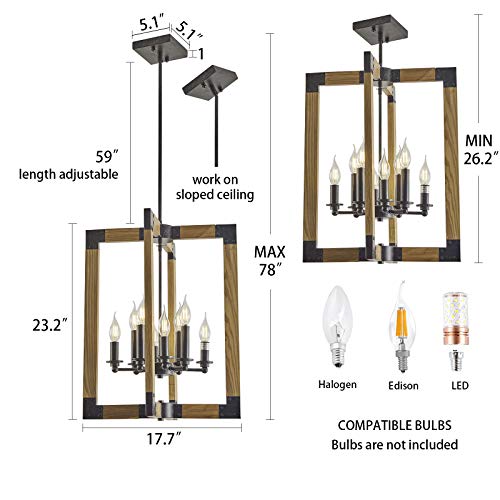 5.1″ 5.1″ 1

59″
length adjustable

work on sloped ceiling

23.2″

17.7″

MAX 78″

MIN 26.2″

Halogen Edison LED

COMPATIBLE BULBS
Bulbs are not included