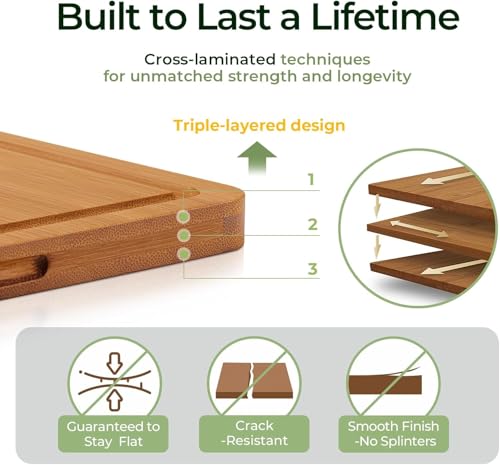 Built to Last a Lifetime

Cross-laminated techniques for unmatched strength and longevity

Triple-layered design

1

2

3

Guaranteed to Stay Flat

Crack -Resistant

Smooth Finish -No Splinters