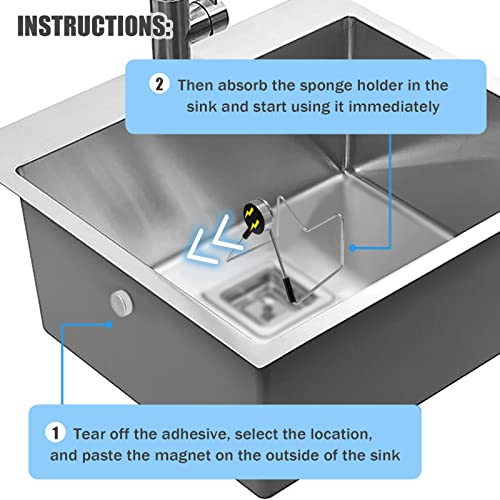 INSTRUCTIONS:

2 Then absorb the sponge holder in the sink and start using it immediately

1 Tear off the adhesive, select the location, and paste the magnet on the outside of the sink