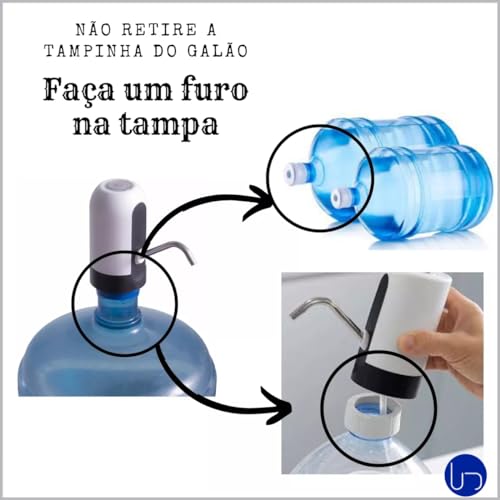 NÃO RETIRE A TAMPINHA DO GALÃO

Faça um furo na tampa