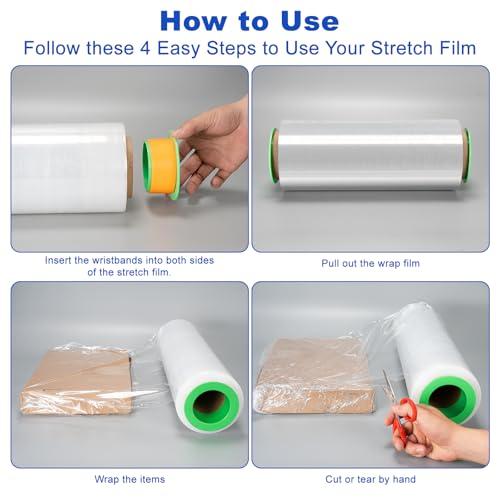 How to Use
Follow these 4 Easy Steps to Use Your Stretch Film

Insert the wristbands into both sides of the stretch film.

Pull out the wrap film

Wrap the items

Cut or tear by hand