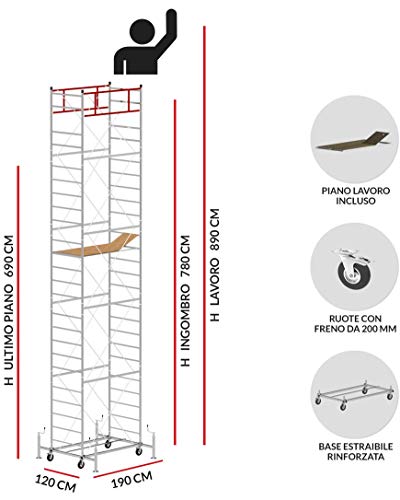 H ULTIMO PIANO 690 CM

H INGOMBRO 780 CM

H LAVORO 890 CM

120 CM

190 CM

PIANO LAVORO INCLUSO

RUOTE CON FRENO DA 200 MM

BASE ESTRAIBILE RINFORZATA