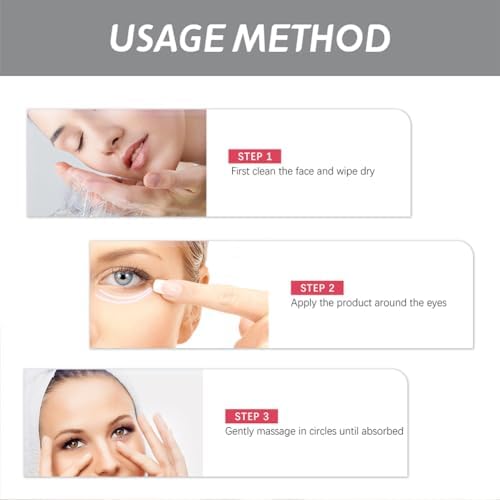 USAGE METHOD

STEP 1
First clean the face and wipe dry

STEP 2
Apply the product around the eyes

STEP 3
Gently massage in circles until absorbed