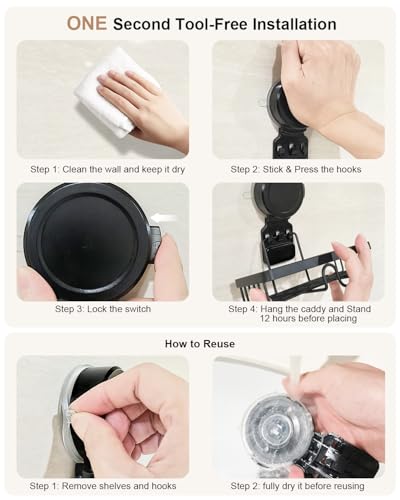 ONE Second Tool-Free Installation

Step 1: Clean the wall and keep it dry

Step 2: Stick & Press the hooks

Step 3: Lock the switch

Step 4: Hang the caddy and Stand 12 hours before placing

How to Reuse

Step 1: Remove shelves and hooks

Step 2: fully dry it before reusing