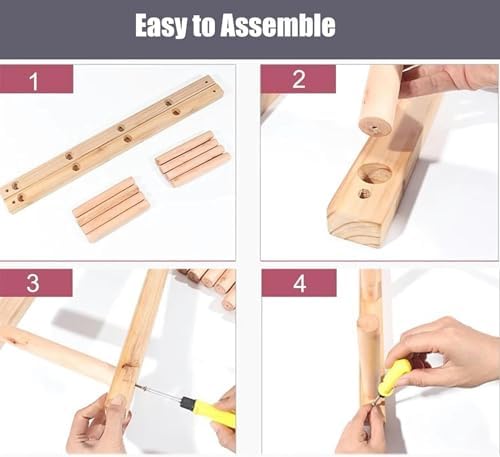 Easy to Assemble

1

2

3

4