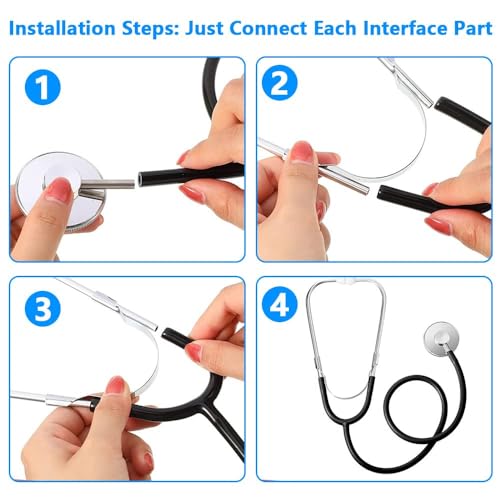 Installation Steps: Just Connect Each Interface Part

1

2

3

4