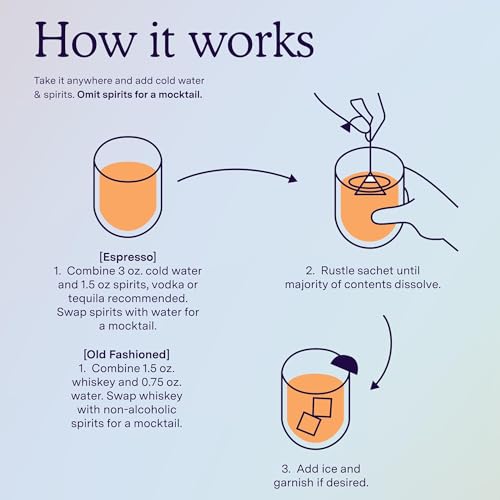 How it works

Take it anywhere and add cold water & spirits. Omit spirits for a mocktail.

[Espresso]
1. Combine 3 oz. cold water and 1.5 oz spirits, vodka or tequila recommended. Swap spirits with water for a mocktail.

[Old Fashioned]
1. Combine 1.5 oz. whiskey and 0.75 oz. water. Swap whiskey with non-alcoholic spirits for a mocktail.

2. Rustle sachet until majority of contents dissolve.

3. Add ice and garnish if desired.