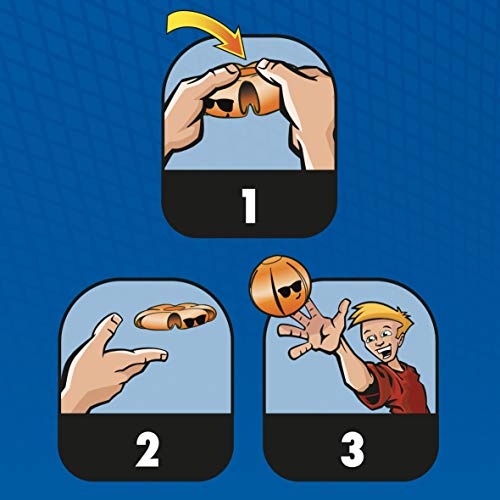 1

2

3