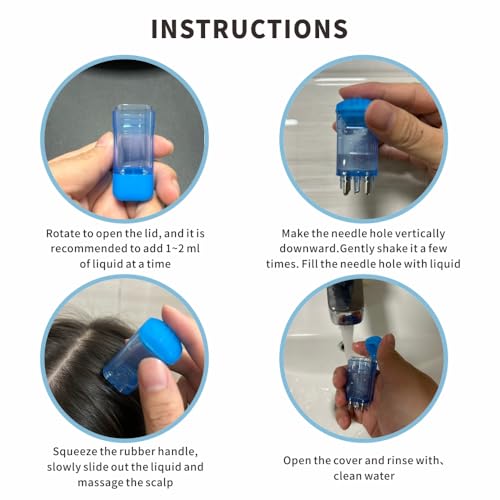 INSTRUCTIONS

Rotate to open the lid, and it is recommended to add 1~2 ml of liquid at a time

Make the needle hole vertically downward.Gently shake it a few times. Fill the needle hole with liquid

Squeeze the rubber handle, slowly slide out the liquid and massage the scalp

Open the cover and rinse with、 clean water