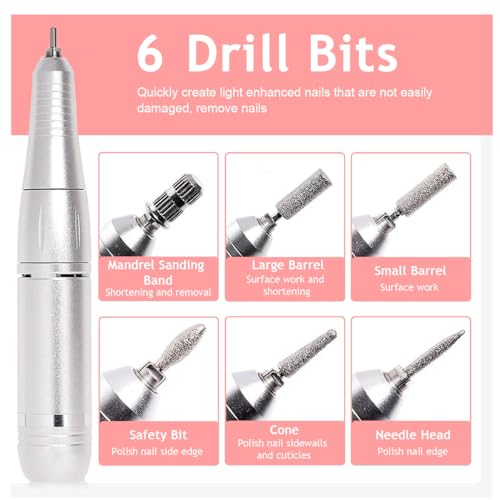 6 Drill Bits

Quickly create light enhanced nails that are not easily damaged, remove nails

Mandrel Sanding Band
Shortening and removal

Large Barrel
Surface work and shortening

Small Barrel
Surface work

Safety Bit
Polish nail side edge

Cone
Polish nail sidewalls and cuticles

Needle Head
Polish nail edge