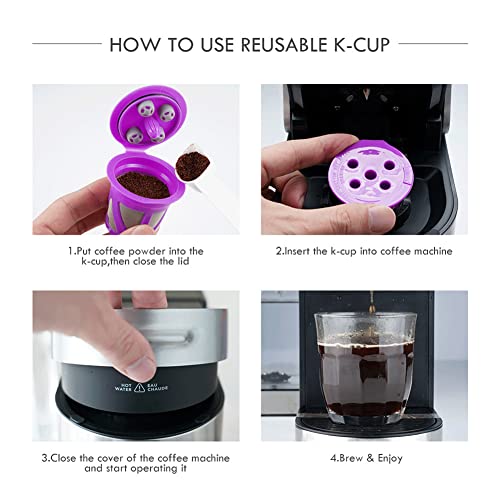 HOW TO USE REUSABLE K-CUP

1.Put coffee powder into the k-cup,then close the lid

2.Insert the k-cup into coffee machine

HOT WATER EAU CHAUDE

3.Close the cover of the coffee machine and start operating it

4.Brew & Enjoy