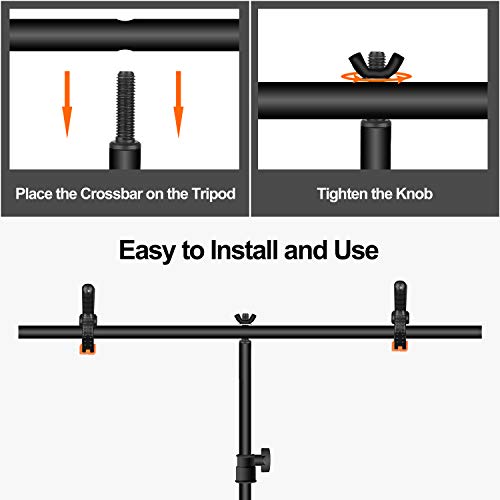 Place the Crossbar on the Tripod

Tighten the Knob

Easy to Install and Use