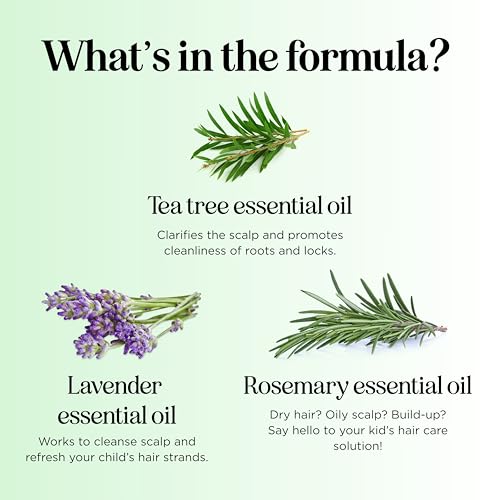 What's in the formula?

Tea tree essential oil

Clarifies the scalp and promotes cleanliness of roots and locks.

Lavender essential oil

Works to cleanse scalp and refresh your child's hair strands.

Rosemary essential oil

Dry hair? Oily scalp? Build-up? Say hello to your kid's hair care solution!