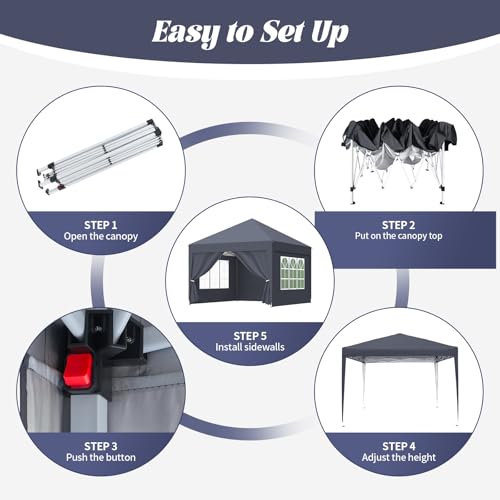 Easy to Set Up

STEP 1
Open the canopy

STEP 2
Put on the canopy top

STEP 5
Install sidewalls

STEP 3
Push the button

STEP 4
Adjust the height