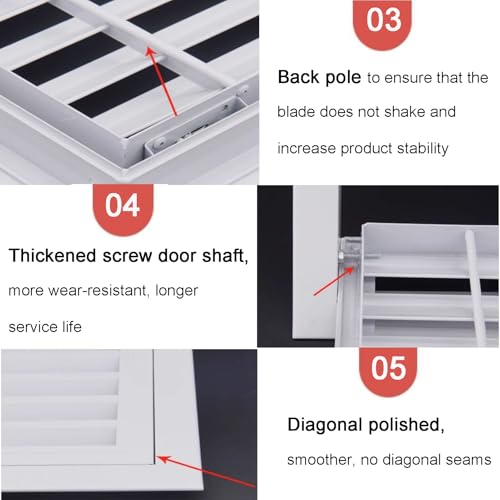 03

Back pole to ensure that the blade does not shake and increase product stability

04

Thickened screw door shaft, more wear-resistant, longer service life

05

Diagonal polished, smoother, no diagonal seams