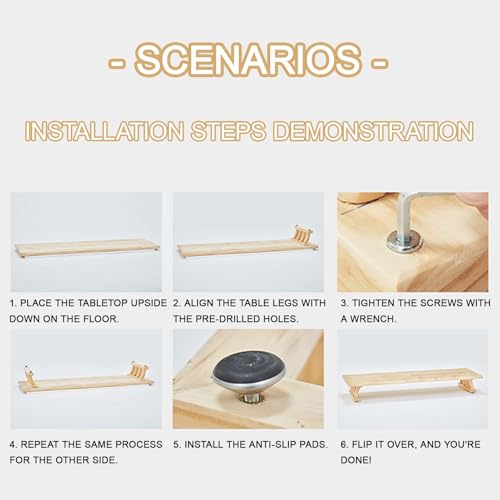 - SCENARIOS -

INSTALLATION STEPS DEMONSTRATION

1. PLACE THE TABLETOP UPSIDE DOWN ON THE FLOOR.

2. ALIGN THE TABLE LEGS WITH THE PRE-DRILLED HOLES.

3. TIGHTEN THE SCREWS WITH A WRENCH.

4. REPEAT THE SAME PROCESS FOR THE OTHER SIDE.

5. INSTALL THE ANTI-SLIP PADS.

6. FLIP IT OVER, AND YOU'RE DONE!