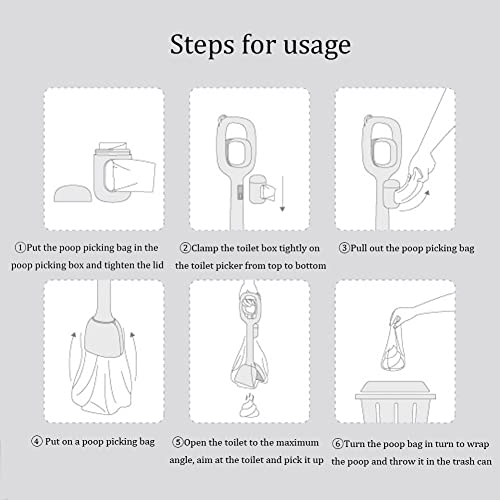 Steps for usage

①Put the poop picking bag in the poop picking box and tighten the lid

②Clamp the toilet box tightly on the toilet picker from top to bottom

③Pull out the poop picking bag

④ Put on a poop picking bag

⑤Open the toilet to the maximum angle, aim at the toilet and pick it up

⑥Turn the poop bag in turn to wrap the poop and throw it in the trash can