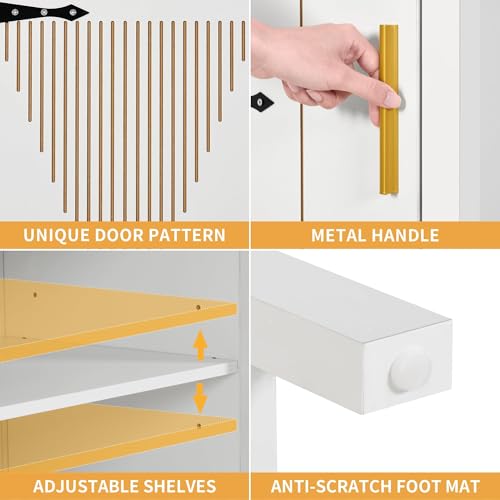 UNIQUE DOOR PATTERN

METAL HANDLE

ADJUSTABLE SHELVES

ANTI-SCRATCH FOOT MAT