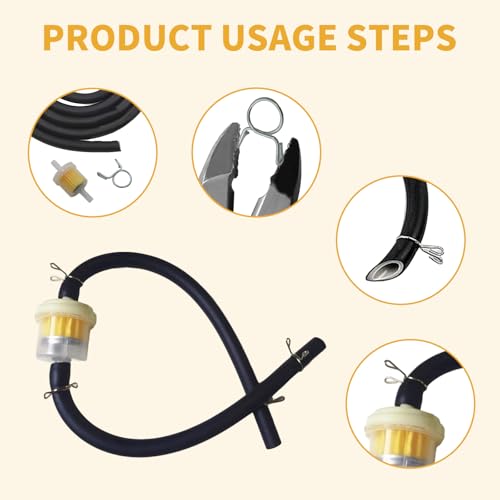 PRODUCT USAGE STEPS