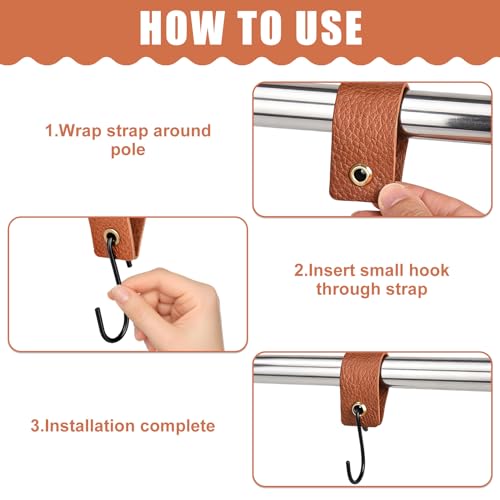 HOW TO USE

1.Wrap strap around pole

2.Insert small hook through strap

3.Installation complete