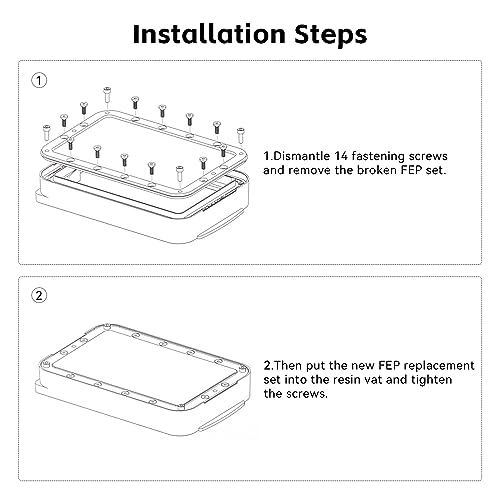 Installation Steps

①

1.Dismantle 14 fastening screws and remove the broken FEP set.

②

2.Then put the new FEP replacement set into the resin vat and tighten the screws.