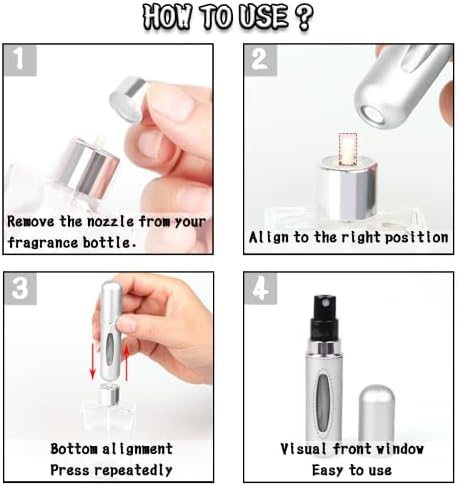 HOW TO USE ?

1

Remove the nozzle from your fragrance bottle.

2

Align to the right position

3

Bottom alignment
Press repeatedly

4

Visual front window
Easy to use