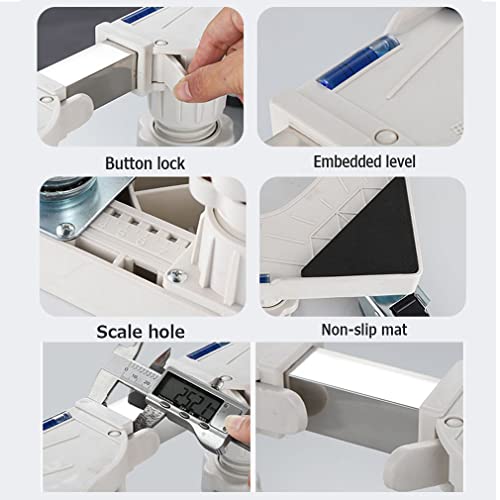 Button lock

Embedded level

Scale hole

Non-slip mat

25.21