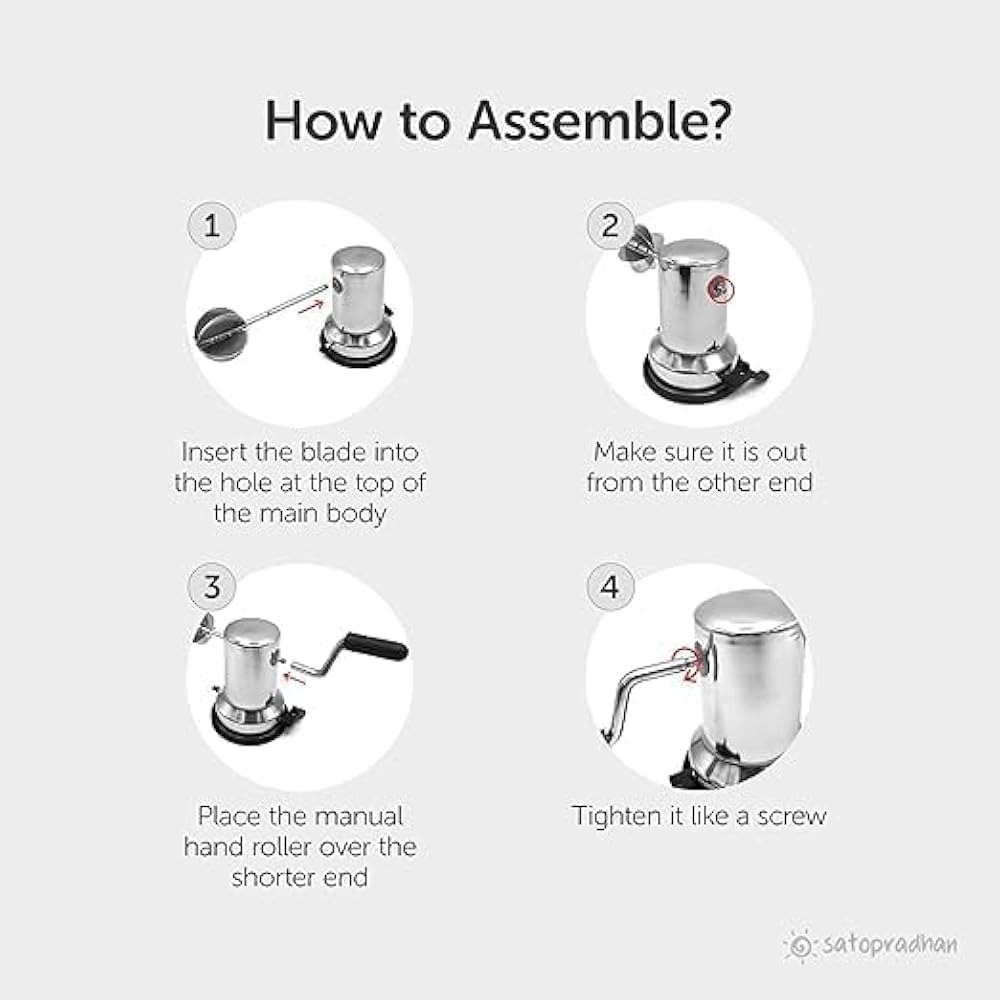 How to Assemble?

1

Insert the blade into the hole at the top of the main body

2

Make sure it is out from the other end

3

Place the manual hand roller over the shorter end

4

Tighten it like a screw

satopradhan