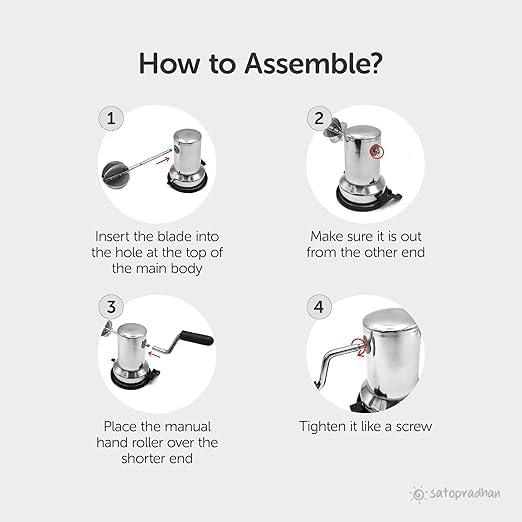 How to Assemble?

1

Insert the blade into the hole at the top of the main body

2

Make sure it is out from the other end

3

Place the manual hand roller over the shorter end

4

Tighten it like a screw

satopradhan