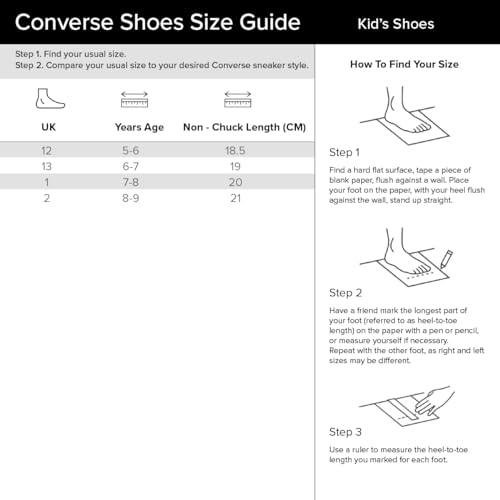 Converse Shoes Size Guide

Kid's Shoes

Step 1. Find your usual size.
Step 2. Compare your usual size to your desired Converse sneaker style.

| UK | Years Age | Non - Chuck Length (CM) |
|---|---|---|
| 12 | 5-6 | 18.5 |
| 13 | 6-7 | 19 |
| 1 | 7-8 | 20 |
| 2 | 8-9 | 21 |

How To Find Your Size

Step 1

Find a hard flat surface, tape a piece of blank paper, flush against a wall. Place your foot on the paper, with your heel flush against the wall, stand up straight.

Step 2

Have a friend mark the longest part of your foot (referred to as heel-to-toe length) on the paper with a pen or pencil, or measure yourself if necessary.
Repeat with the other foot, as right and left sizes may be different.

Step 3

Use a ruler to measure the heel-to-toe length you marked for each foot.