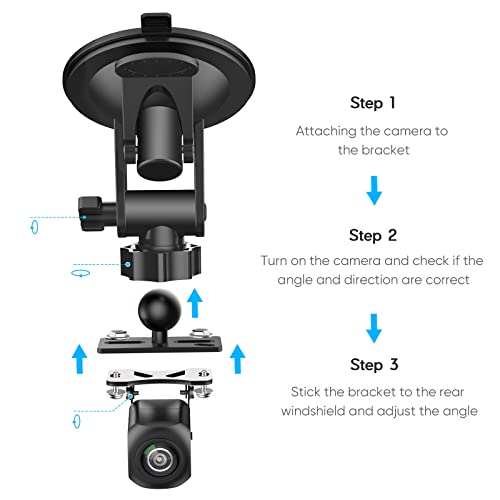 Step 1

Attaching the camera to the bracket

Step 2

Turn on the camera and check if the angle and direction are correct

Step 3

Stick the bracket to the rear windshield and adjust the angle