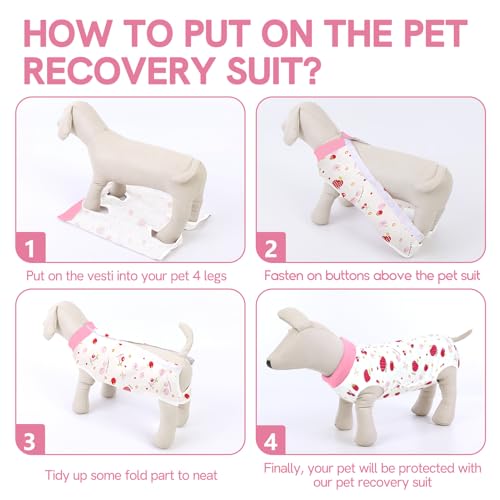 HOW TO PUT ON THE PET RECOVERY SUIT?

1

Put on the vesti into your pet 4 legs

2

Fasten on buttons above the pet suit

3

Tidy up some fold part to neat

4

Finally, your pet will be protected with our pet recovery suit