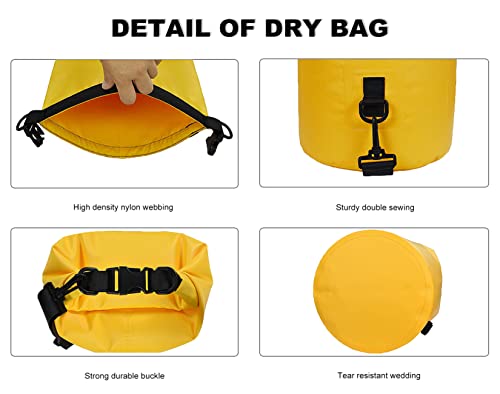 DETAIL OF DRY BAG

High density nylon webbing

Sturdy double sewing

Strong durable buckle

Tear resistant wedding