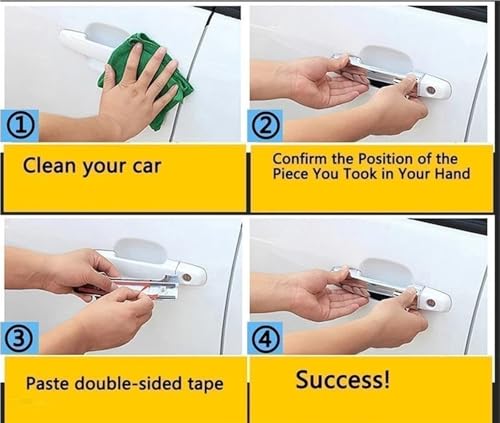 ①

Clean your car

②

Confirm the Position of the Piece You Took in Your Hand

③

Paste double-sided tape

④

Success!