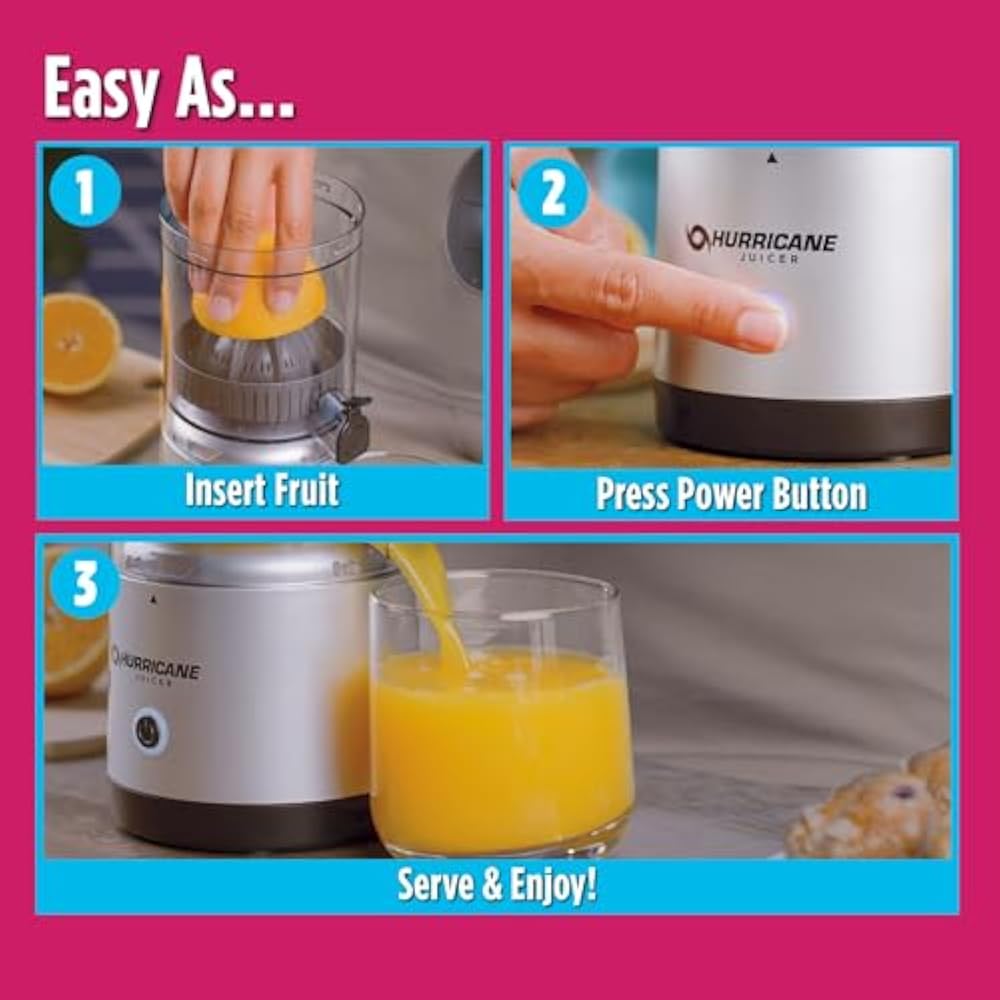 Easy As...

1

Insert Fruit

2

HURRICANE JUICER

Press Power Button

3

HURRICANE JUICER

Serve & Enjoy!