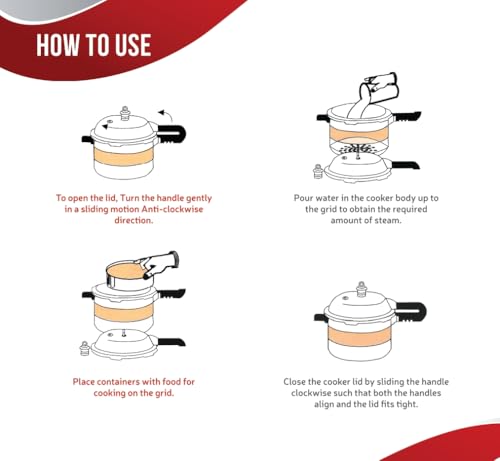 HOW TO USE

To open the lid, Turn the handle gently in a sliding motion Anti-clockwise direction.

Pour water in the cooker body up to the grid to obtain the required amount of steam.

Place containers with food for cooking on the grid.

Close the cooker lid by sliding the handle clockwise such that both the handles align and the lid fits tight.