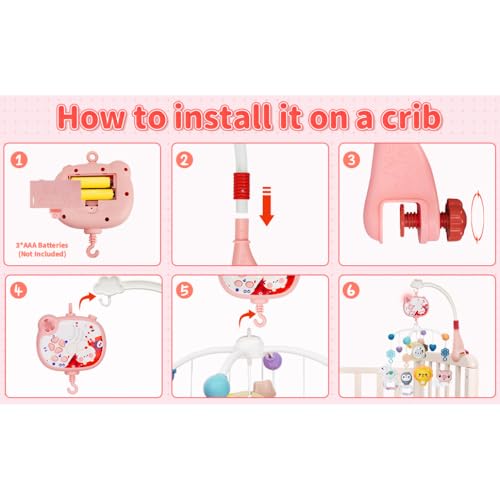 How to install it on a crib

1

3*AAA Batteries (Not Included)

2

3

4

5

6