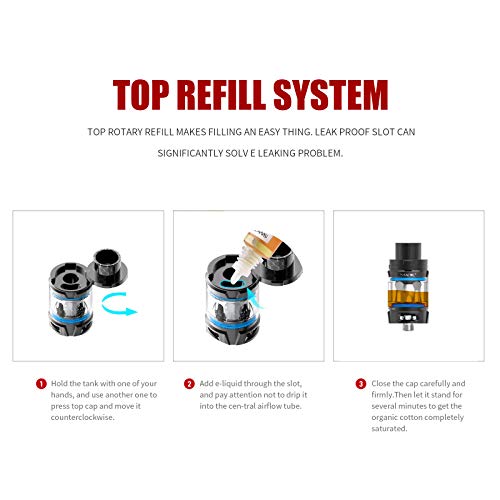 TOP REFILL SYSTEM

TOP ROTARY REFILL MAKES FILLING AN EASY THING. LEAK PROOF SLOT CAN SIGNIFICANTLY SOLV E LEAKING PROBLEM.

1 Hold the tank with one of your hands, and use another one to press top cap and move it counterclockwise.

2 Add e-liquid through the slot, and pay attention not to drip it into the cen-tral airflow tube.

3 Close the cap carefully and firmly.Then let it stand for several minutes to get the organic cotton completely saturated.