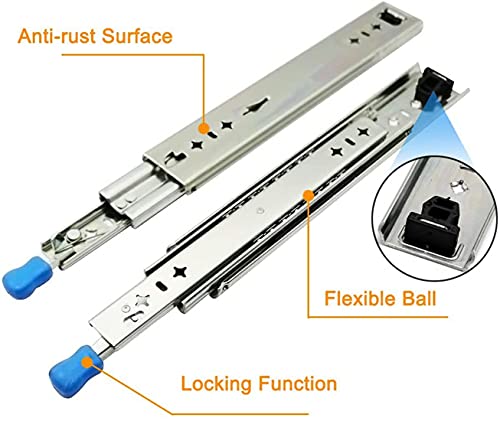 Anti-rust Surface

Flexible Ball

Locking Function