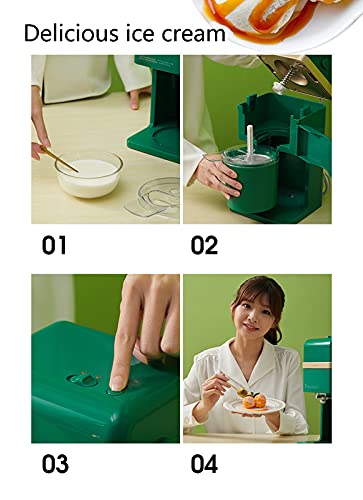 Delicious ice cream

01

02

03

04