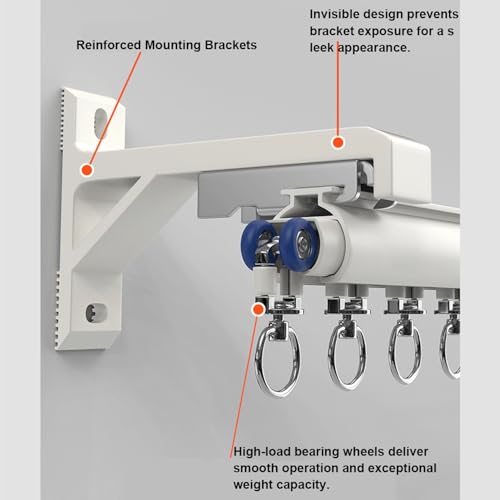 Reinforced Mounting Brackets

Invisible design prevents bracket exposure for a s leek appearance.

High-load bearing wheels deliver smooth operation and exceptional weight capacity.