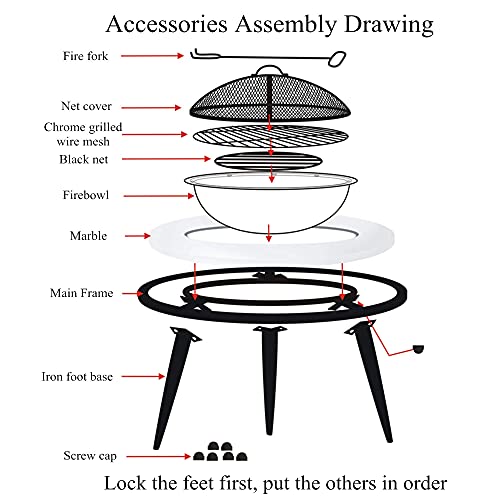 Accessories Assembly Drawing

Fire fork

Net cover

Chrome grilled wire mesh

Black net

Firebowl

Marble

Main Frame

Iron foot base

Screw cap

Lock the feet first, put the others in order